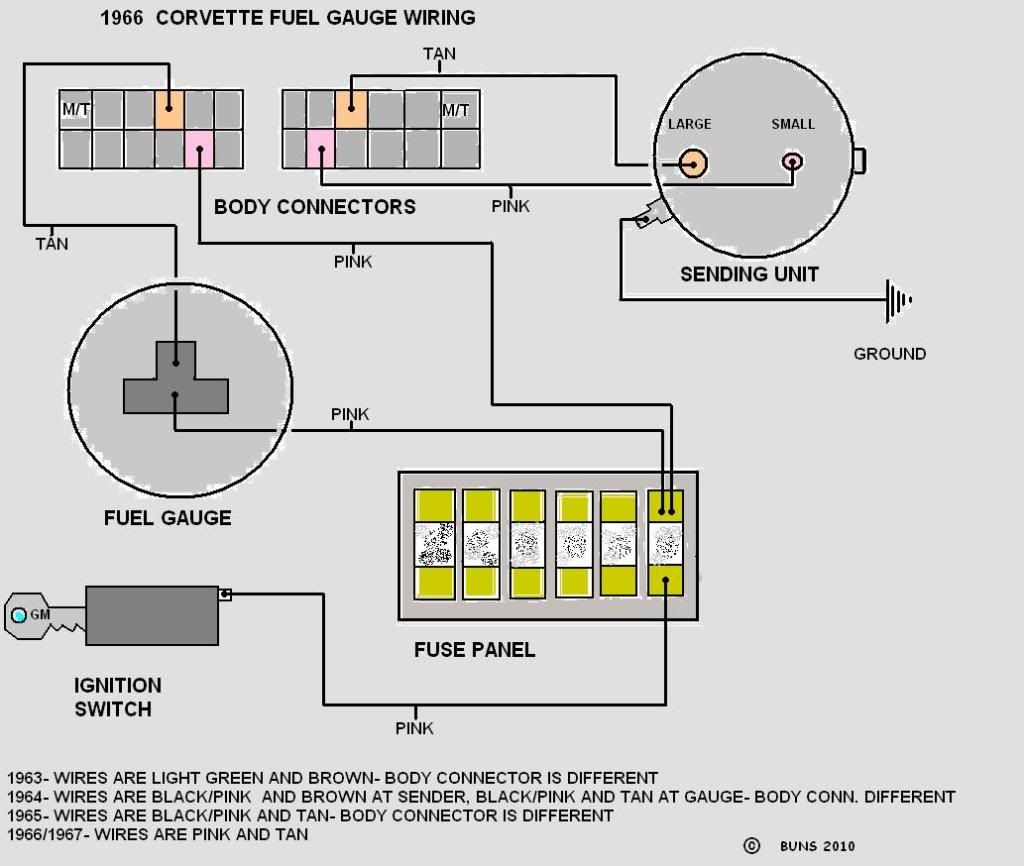 1966 CORVETTE FUEL GAUGE WIRING

TAN

M/T

M/T

LARGE

SMALL

BODY CONNECTORS

PINK

TAN

PINK

SENDING UNIT

GROUND

PINK

FUEL GAUGE

GM

FUSE PANEL

IGNITION SWITCH

PINK

1963- WIRES ARE LIGHT GREEN AND BROWN- BODY CONNECTOR IS DIFFERENT
1964- WIRES ARE BLACK/PINK AND BROWN AT SENDER, BLACK/PINK AND TAN AT GAUGE- BODY CONN. DIFFERENT
1965- WIRES ARE BLACK/PINK AND TAN- BODY CONNECTOR IS DIFFERENT
1966/1967- WIRES ARE PINK AND TAN

© BUNS 2010